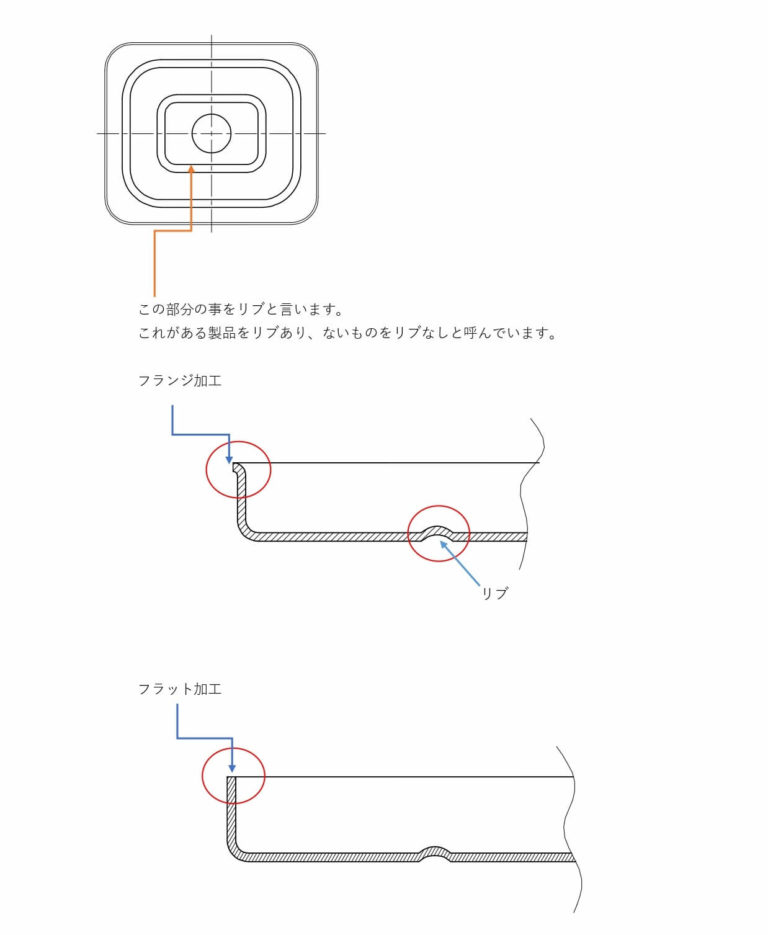 この部分の事をリブと言います。
これがある製品をリブあり、ないものをリブなしと呼んでいます。

フランジ加工

リブ

フラット加工