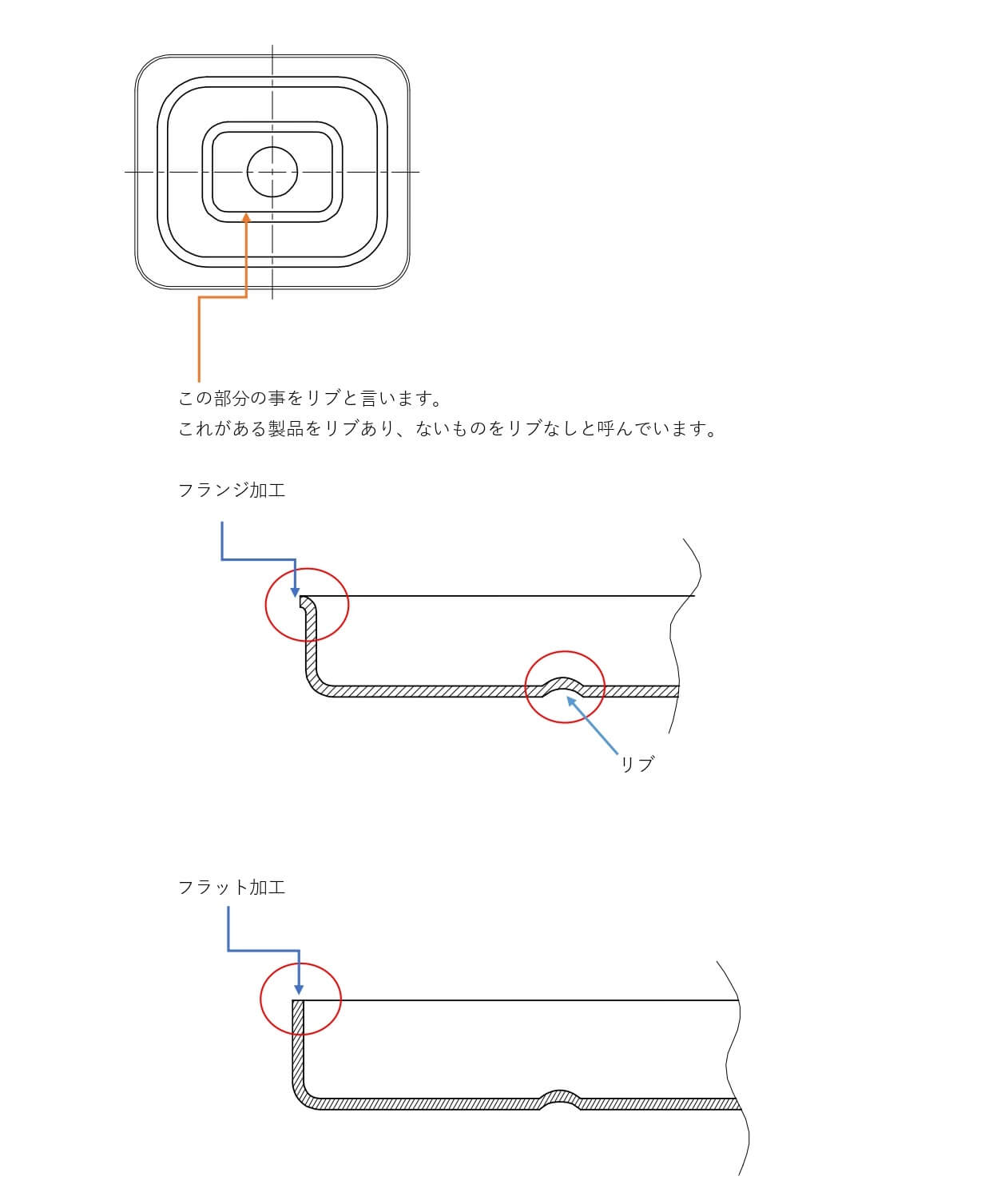 この部分の事をリブと言います。
これがある製品をリブあり、ないものをリブなしと呼んでいます。

フランジ加工

リブ

フラット加工